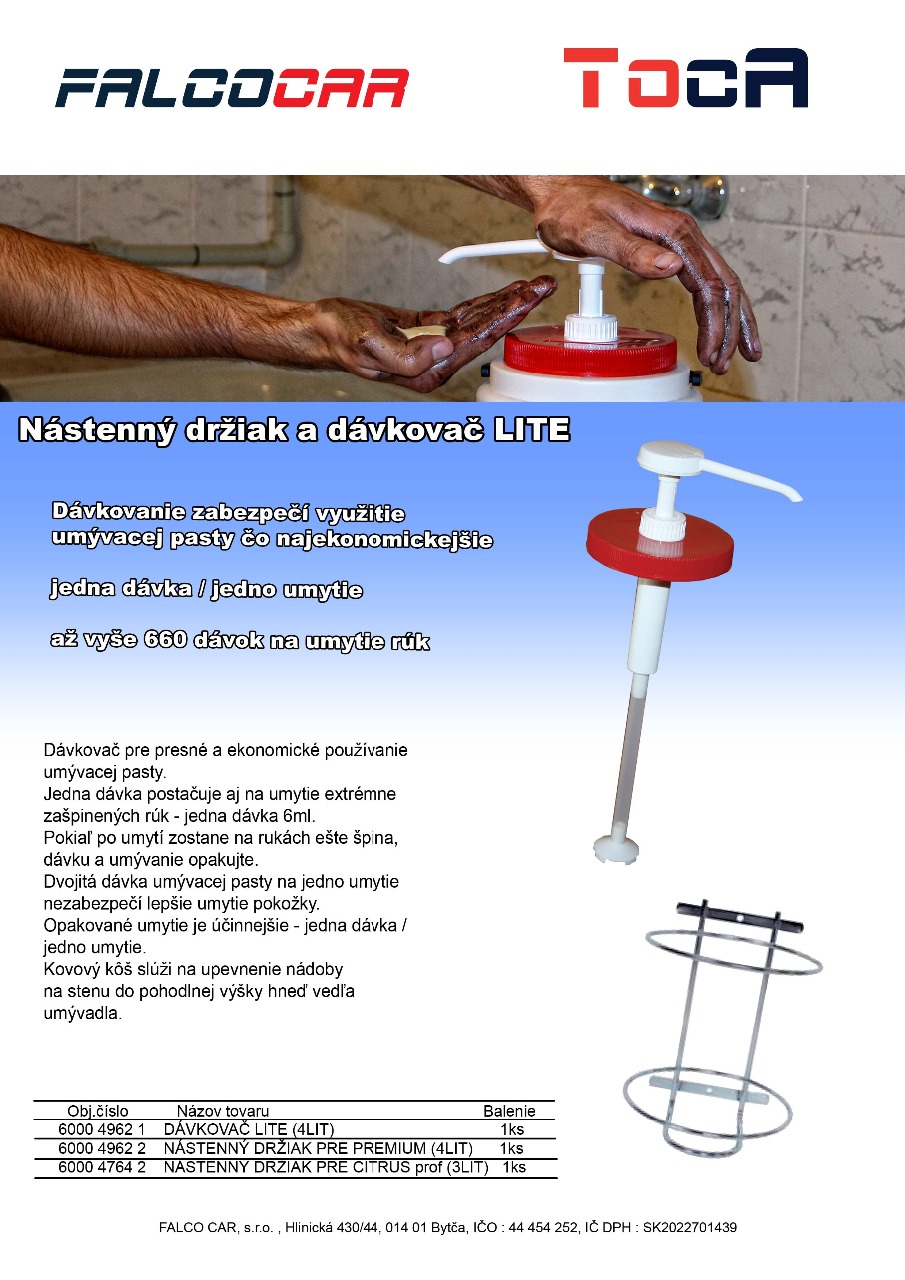 FALCOCAR

TOCA

Nástenný držiak a dávkovač LITE

Dávkovanie zabezpečí využitie umývacej pasty čo najekonomickejšie

jedna dávka / jedno umytie

až vyše 660 dávok na umytie rúk

Dávkovač pre presné a ekonomické používanie umývacej pasty.
Jedna dávka postačuje aj na umytie extrémne zašpinených rúk - jedna dávka 6ml.
Pokiaľ po umytí zostane na rukách ešte špina, dávku a umývanie opakujte.
Dvojitá dávka umývacej pasty na jedno umytie nezabezpečí lepšie umytie pokožky.
Opakované umytie je účinnejšie - jedna dávka / jedno umytie.
Kovový kôš slúži na upevnenie nádoby na stenu do pohodlnej výšky hneď vedľa umývadla.

| Obj.číslo | Názov tovaru | Balenie |
|---|---|---|
| 6000 4962 1 | DÁVKOVAČ LITE (4LIT) | 1ks |
| 6000 4962 2 | NÁSTENNÝ DRŽIAK PRE PREMIUM (4LIT) | 1ks |
| 6000 4764 2 | NÁSTENNÝ DRŽIAK PRE CITRUS prof (3LIT) | 1ks |

FALCO CAR, s.r.o. , Hlinická 430/44, 014 01 Bytča, IČO : 44 454 252, IČ DPH : SK2022701439